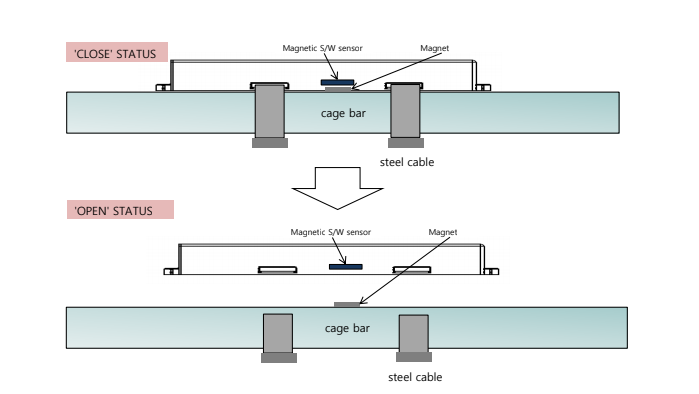 'CLOSE' STATUS

Magnetic S/W sensor

Magnet

cage bar

steel cable

'OPEN' STATUS

Magnetic S/W sensor

Magnet

cage bar

steel cable